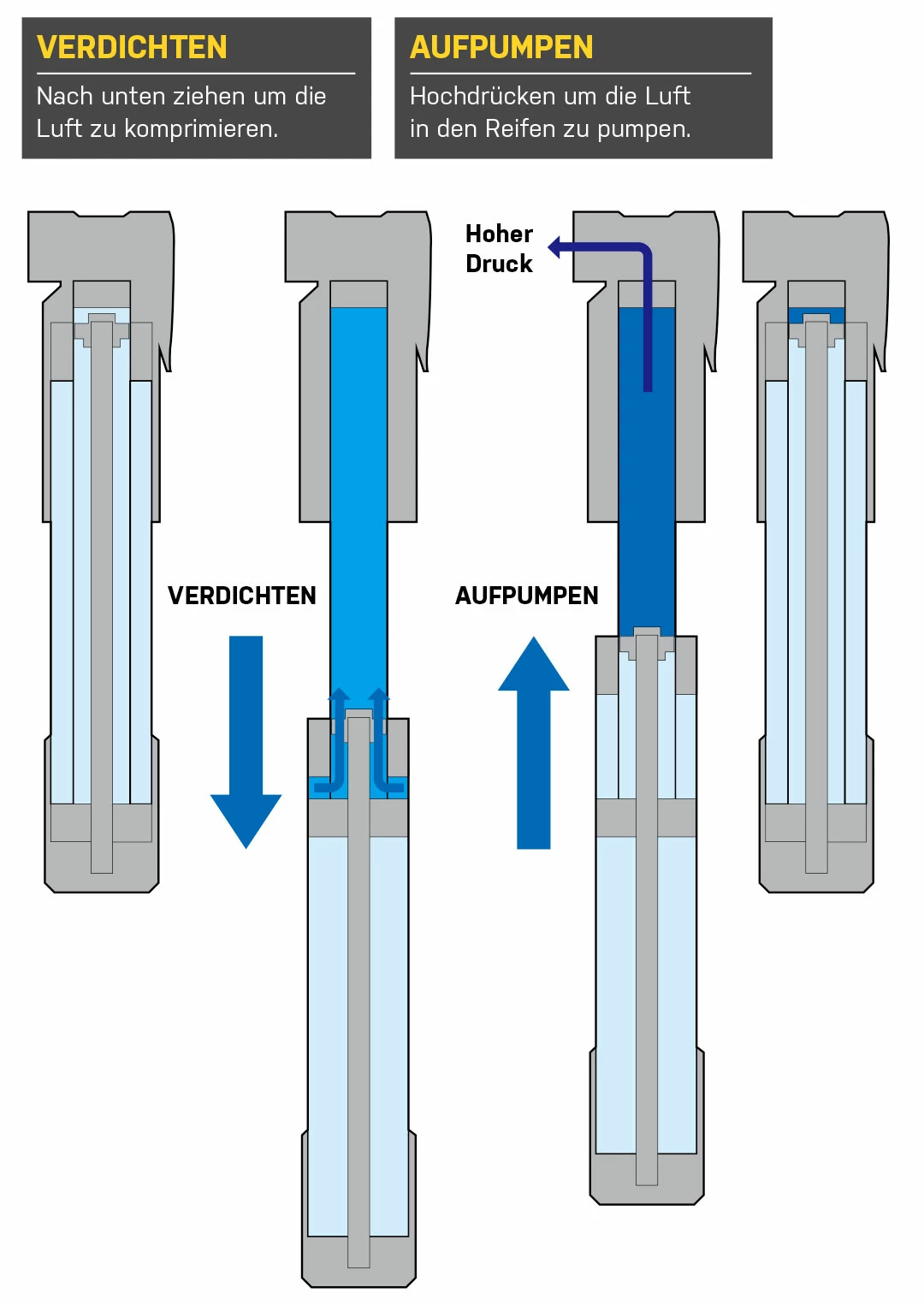 VERDICHTEN

Nach unten ziehen um die Luft zu komprimieren.

AUFPUMPEN

Hochdrücken um die Luft in den Reifen zu pumpen.

Hoher Druck

VERDICHTEN

AUFPUMPEN